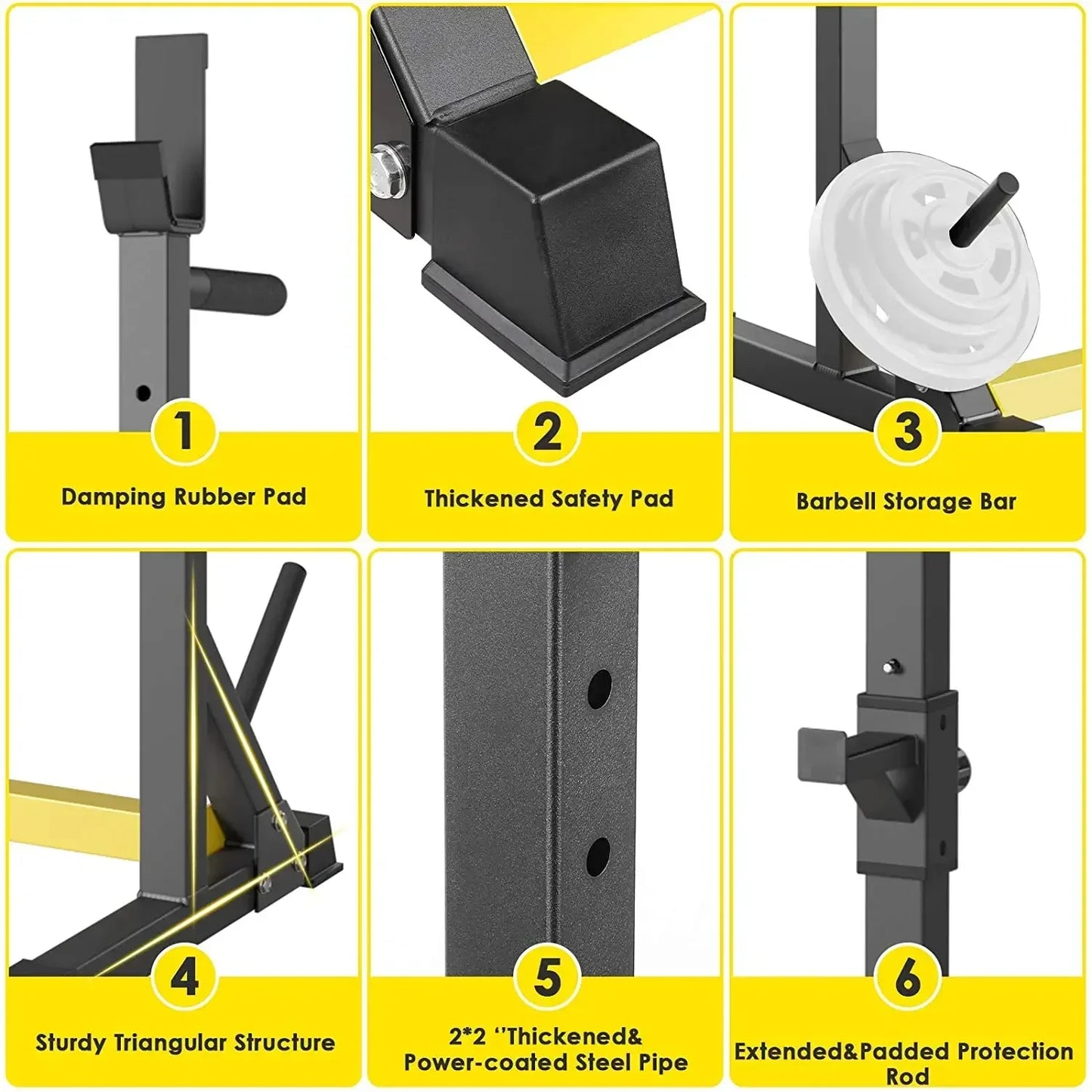 1

Damping Rubber Pad

2

Thickened Safety Pad

3

Barbell Storage Bar

4

Sturdy Triangular Structure

5

2*2 ''Thickened& Power-coated Steel Pipe

6

Extended&Padded Protection Rod