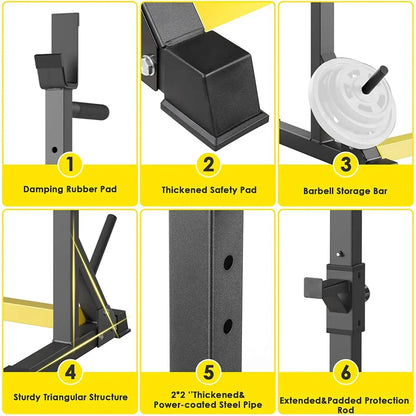 1
Damping Rubber Pad

2
Thickened Safety Pad

3
Barbell Storage Bar

4
Sturdy Triangular Structure

5
2*2 ''Thickened& Power-coated Steel Pipe

6
Extended&Padded Protection Rod